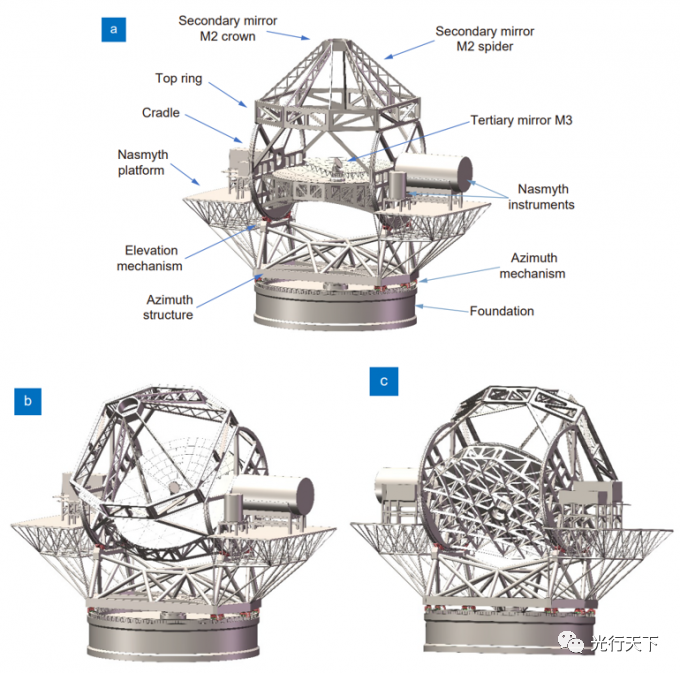 a

Secondary mirror M2 crown

Secondary mirror M2 spider

Top ring

Cradle

Tertiary mirror M3

Nasmyth platform

Nasmyth instruments

Elevation mechanism

Azimuth mechanism

Azimuth structure

Foundation

b

c

光行天下